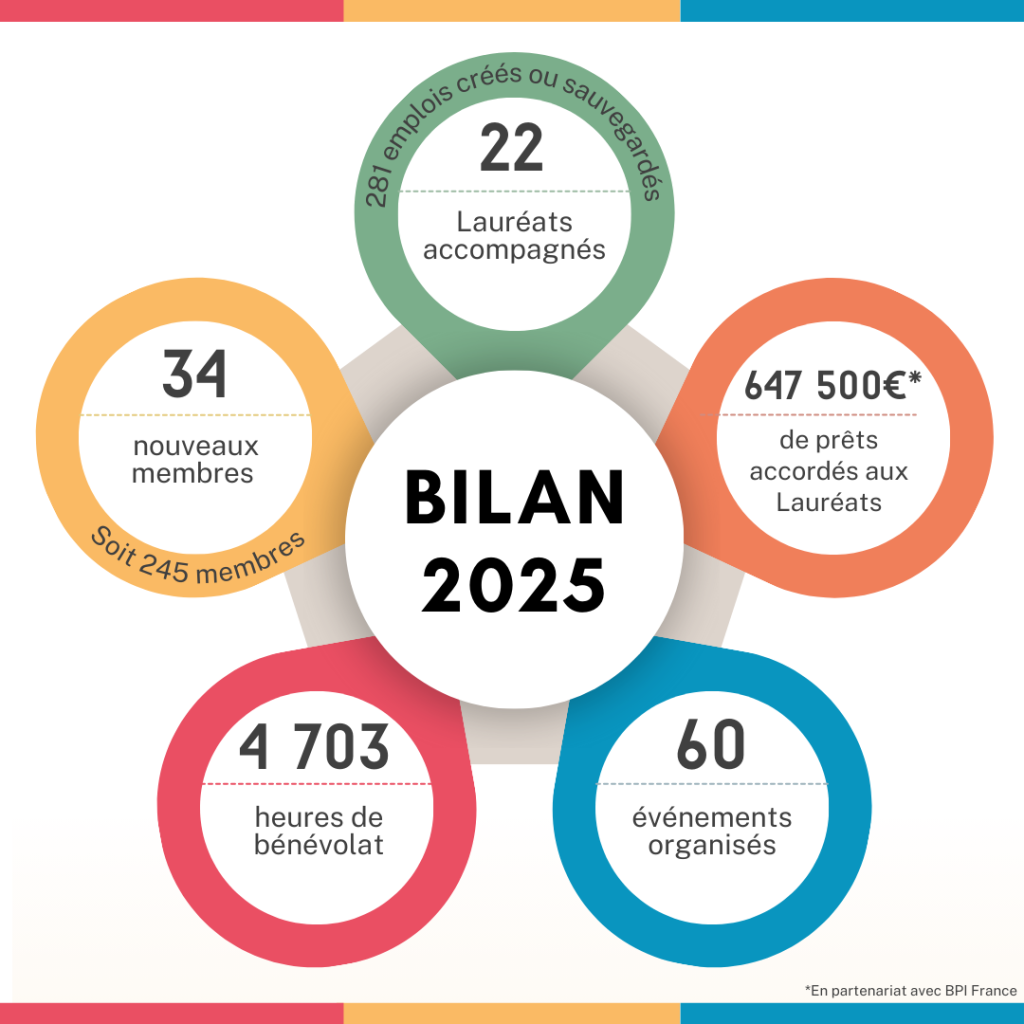 281 emplois créés ou sauvegardés

22

Lauréats accompagnés

34

nouveaux membres

Soit 245 membres

BILAN 2025

647 500€*

de prêts accordés aux Lauréats

4 703

heures de bénévolat

60

événements organisés

*En partenariat avec BPI France